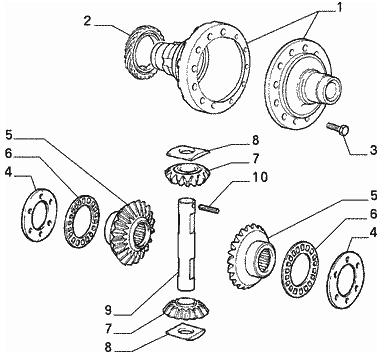 2
1
3
5
6
4
8
7
10
5
6
4
9
7
8